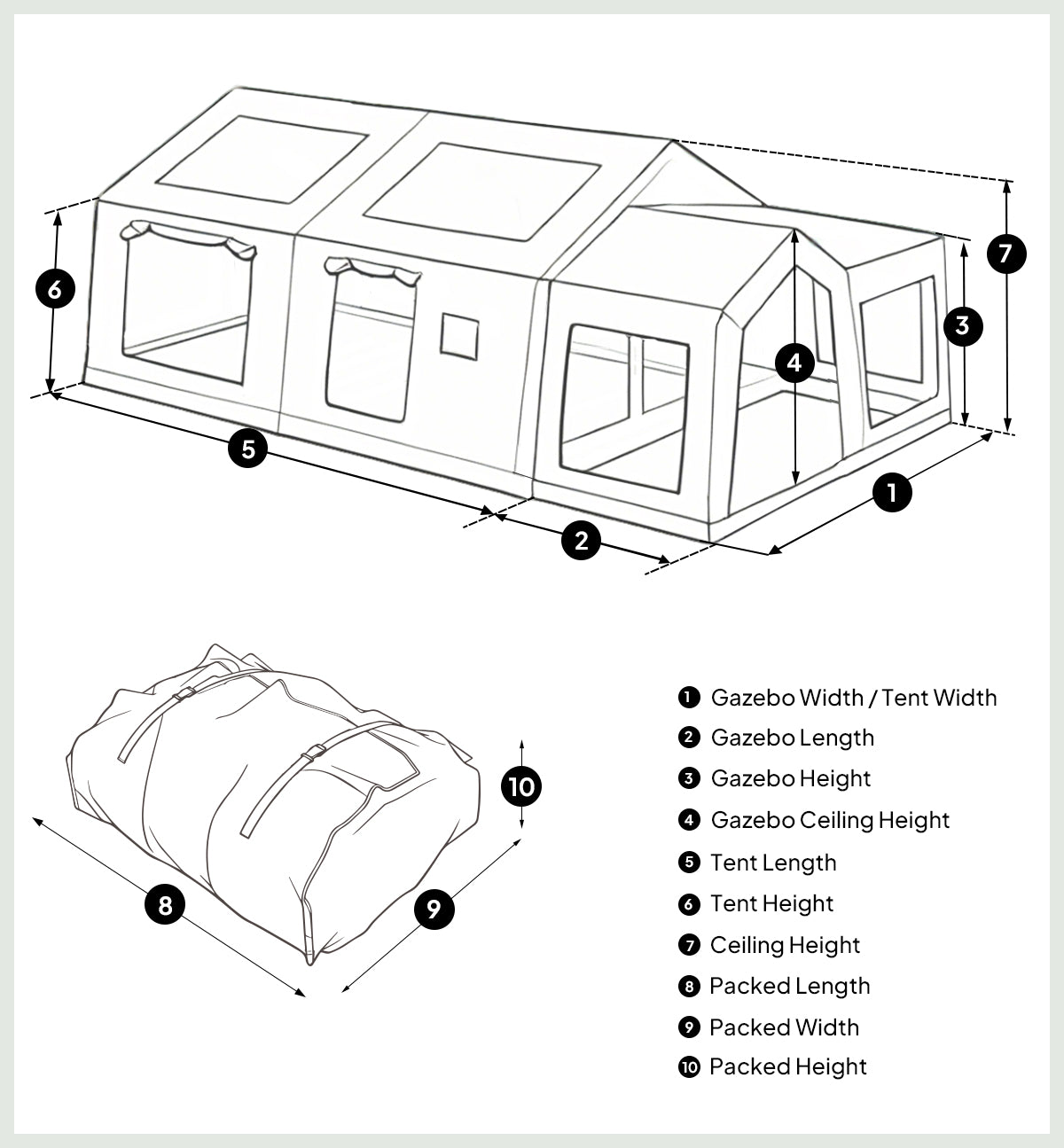 6

7

3

4

5

1

2

10

8

9

1 Gazebo Width / Tent Width
2 Gazebo Length
3 Gazebo Height
4 Gazebo Ceiling Height
5 Tent Length
6 Tent Height
7 Ceiling Height
8 Packed Length
9 Packed Width
10 Packed Height