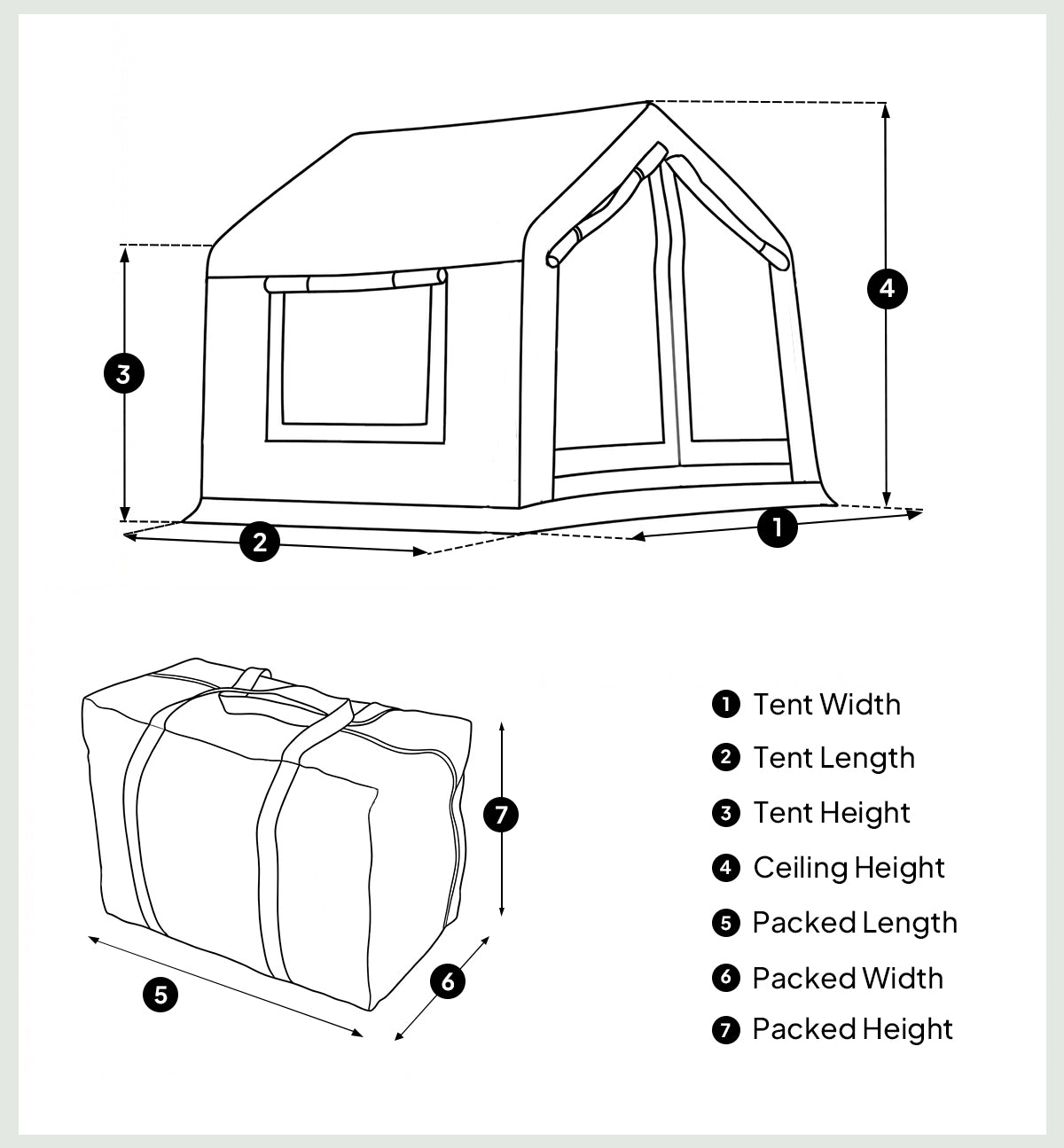 4

3

2

1

7

5

6

1 Tent Width
2 Tent Length
3 Tent Height
4 Ceiling Height
5 Packed Length
6 Packed Width
7 Packed Height